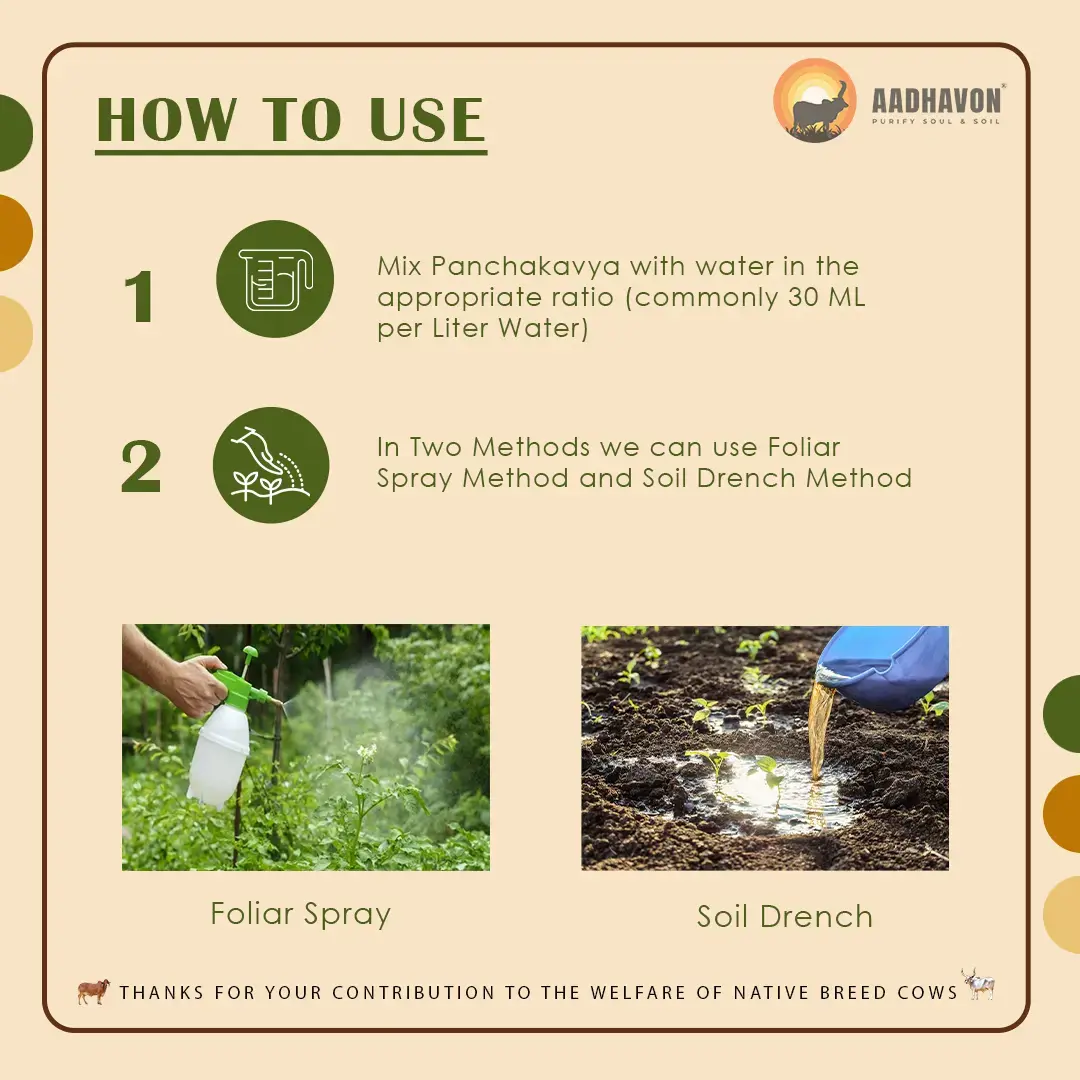 HOW TO USE

AADHAVON®
PURIFY SOUL & SOIL

1

Mix Panchakavya with water in the appropriate ratio (commonly 30 ML per Liter Water)

2

In Two Methods we can use Foliar Spray Method and Soil Drench Method

Foliar Spray

Soil Drench

THANKS FOR YOUR CONTRIBUTION TO THE WELFARE OF NATIVE BREED COWS