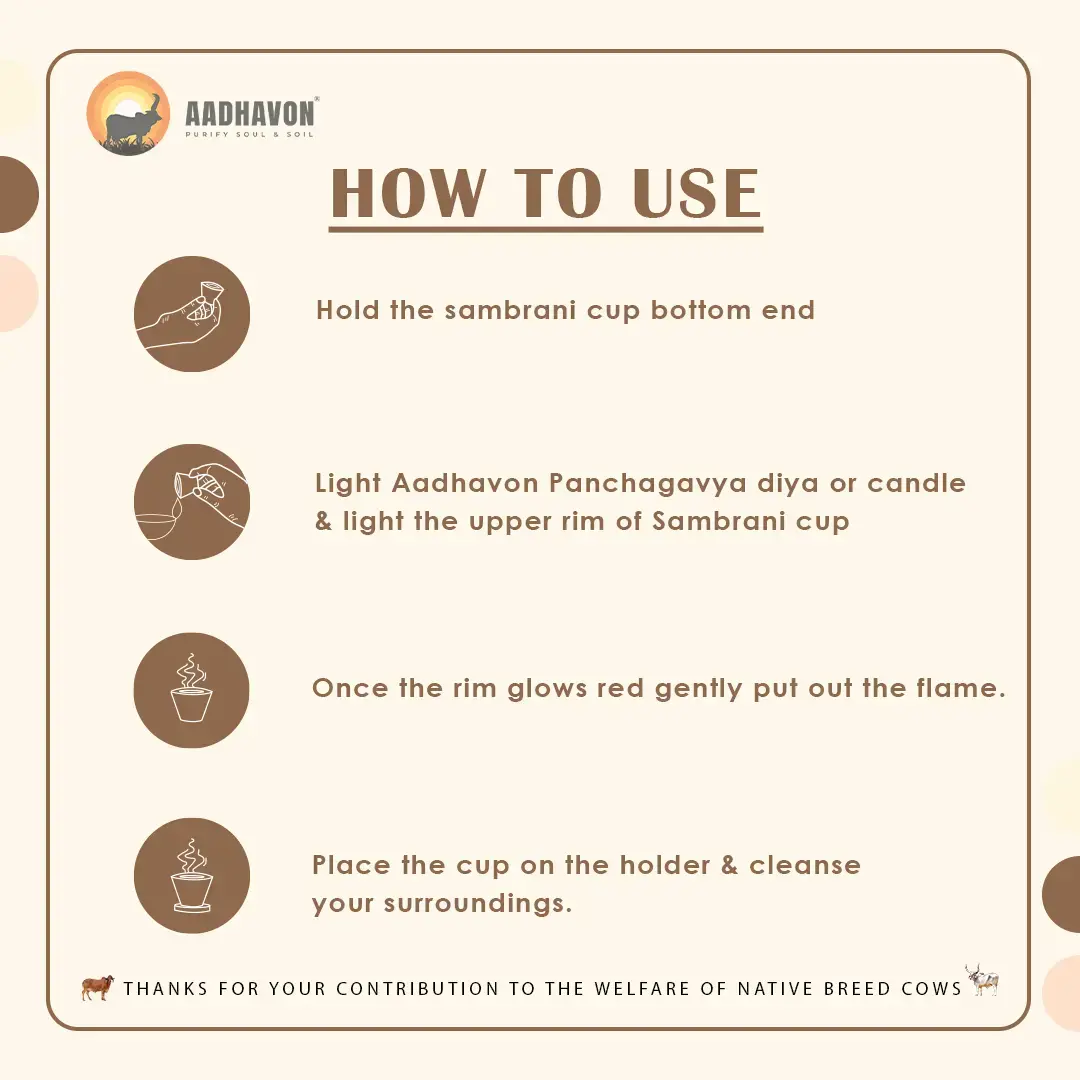 AADHAVON®
PURIFY SOUL & SOIL

HOW TO USE

Hold the sambrani cup bottom end

Light Aadhavon Panchagavya diya or candle & light the upper rim of Sambrani cup

Once the rim glows red gently put out the flame.

Place the cup on the holder & cleanse your surroundings.

THANKS FOR YOUR CONTRIBUTION TO THE WELFARE OF NATIVE BREED COWS