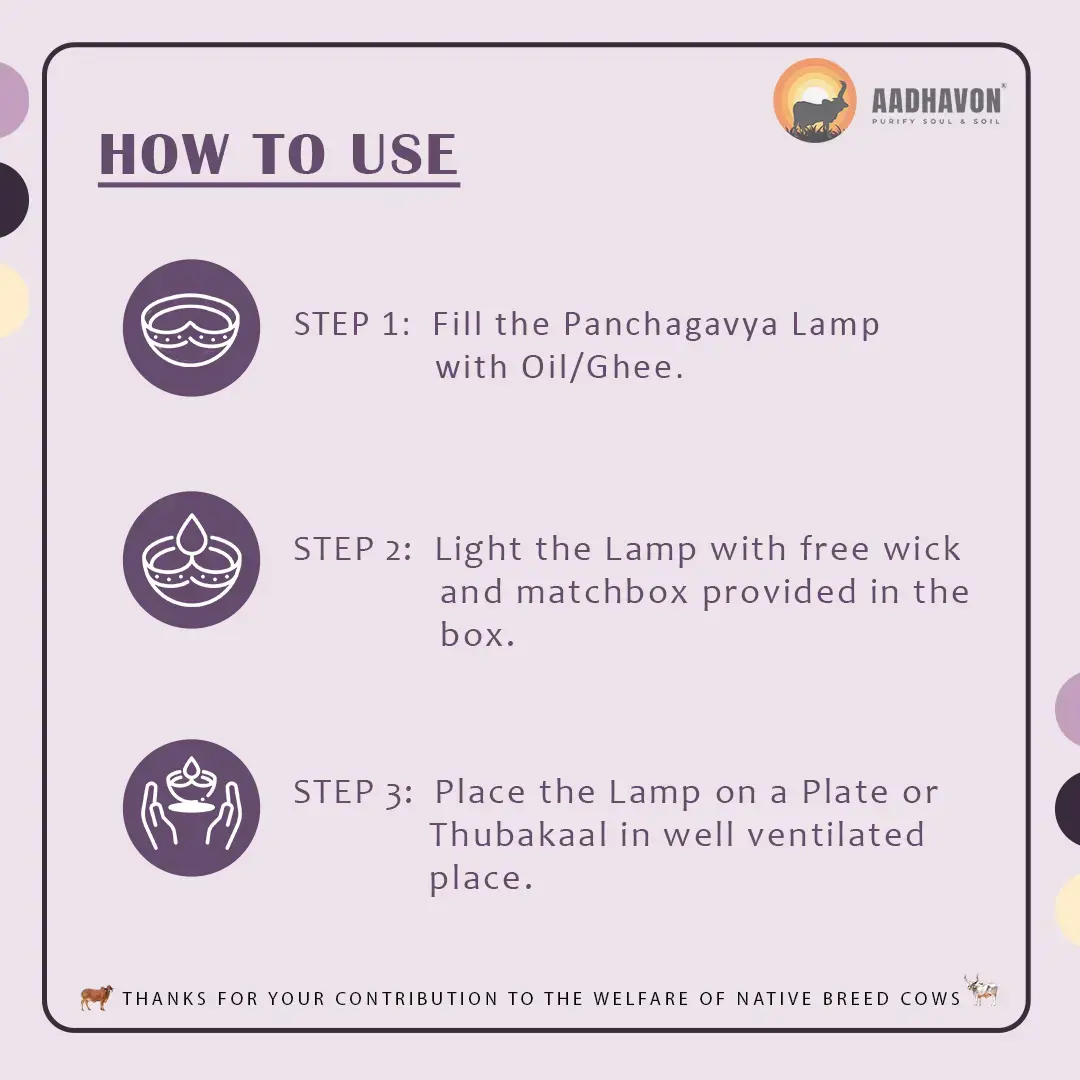 AADHAVON
PURIFY SOUL & SOIL

HOW TO USE

STEP 1: Fill the Panchagavya Lamp with Oil/Ghee.

STEP 2: Light the Lamp with free wick and matchbox provided in the box.

STEP 3: Place the Lamp on a Plate or Thubakaal in well ventilated place.

THANKS FOR YOUR CONTRIBUTION TO THE WELFARE OF NATIVE BREED COWS